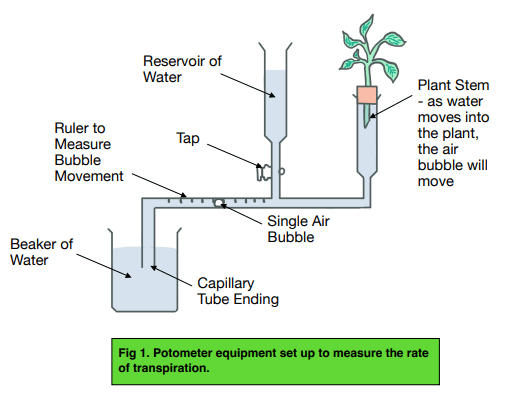 Reservoir of Water

Plant Stem - as water moves into the plant, the air bubble will move

Ruler to Measure Bubble Movement

Tap

Single Air Bubble

Beaker of Water

Capillary Tube Ending

Fig 1. Potometer equipment set up to measure the rate of transpiration.